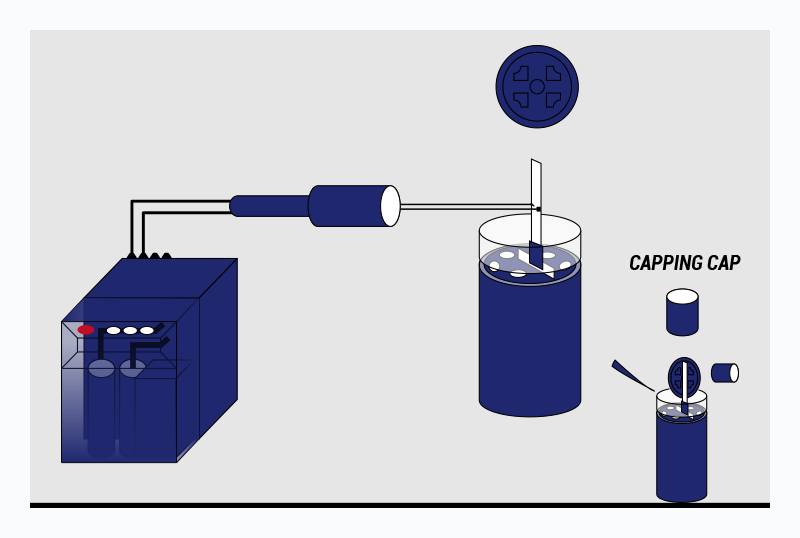 CAPPING CAP