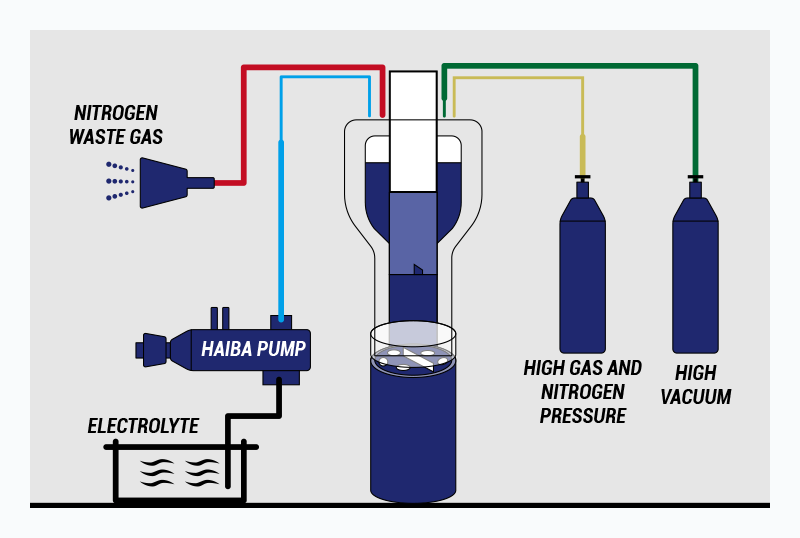 NITROGEN WASTE GAS

HAIBA PUMP

ELECTROLYTE

HIGH GAS AND NITROGEN PRESSURE

HIGH VACUUM